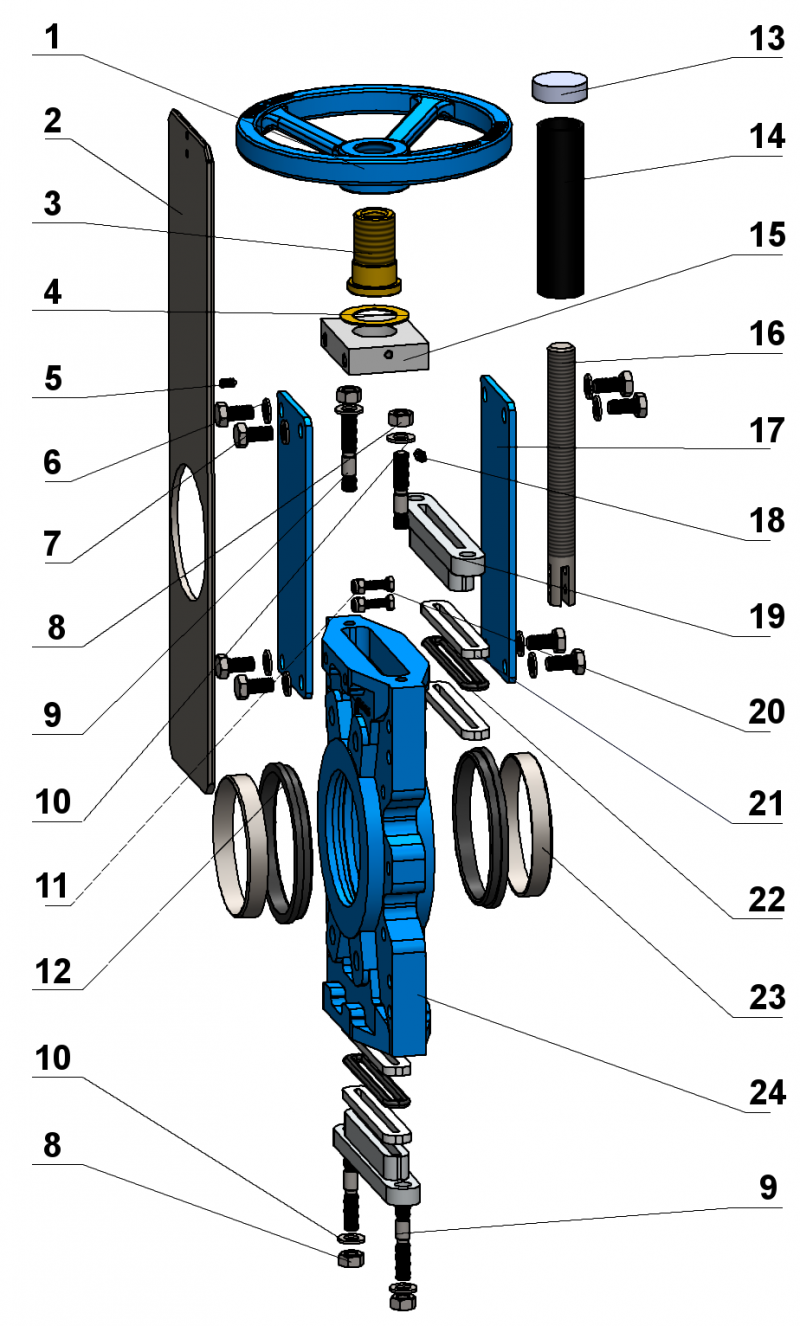 1
2
3
4
5
6
7
8
9
10
11
12
10
8
13
14
15
16
17
18
19
20
21
22
23
24
9