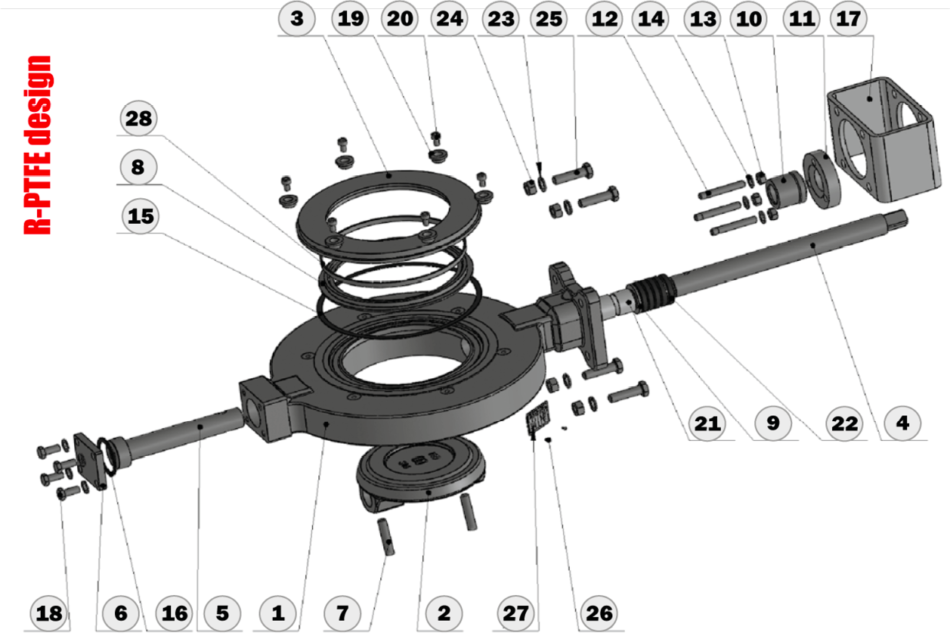 R-PTFE design

3
19
20
24
23
25
12
14
13
10
11
17

28
8
15

21
9
22
4

18
6
16
5
1
7
2
27
26